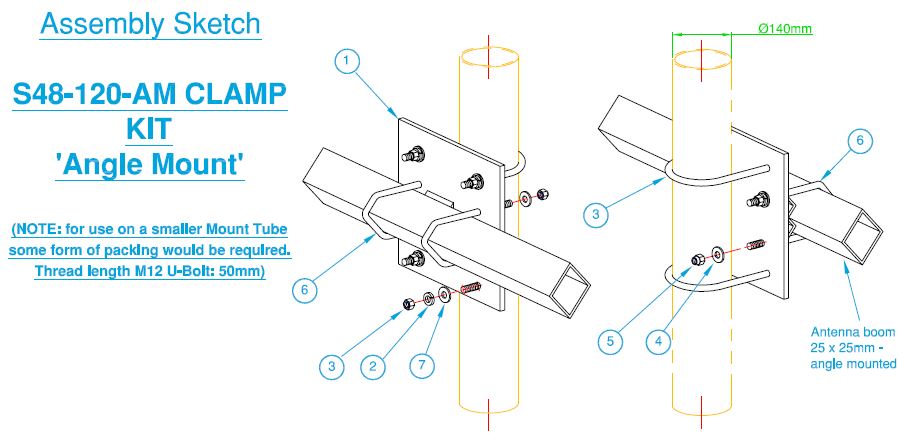 Assembly Sketch

S48-120-AM CLAMP KIT 'Angle Mount'

(NOTE: for use on a smaller Mount Tube some form of packing would be required. Thread length M12 U-Bolt: 50mm)

1

6

3

2

7

Ø140mm

6

3

5

4

Antenna boom 25 x 25mm - angle mounted